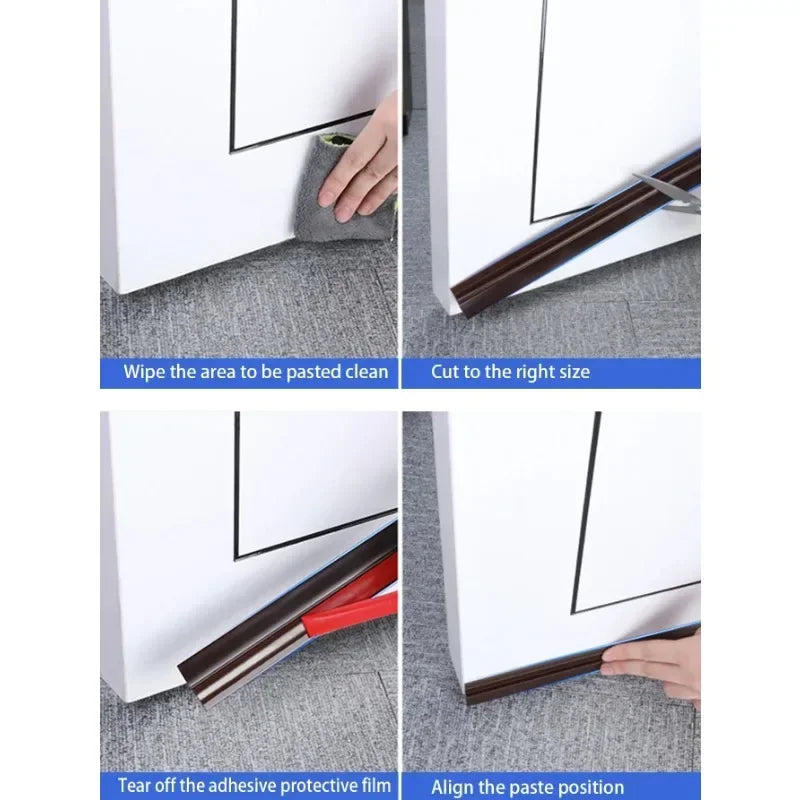 Wipe the area to be pasted clean

Cut to the right size

Tear off the adhesive protective film

Align the paste position